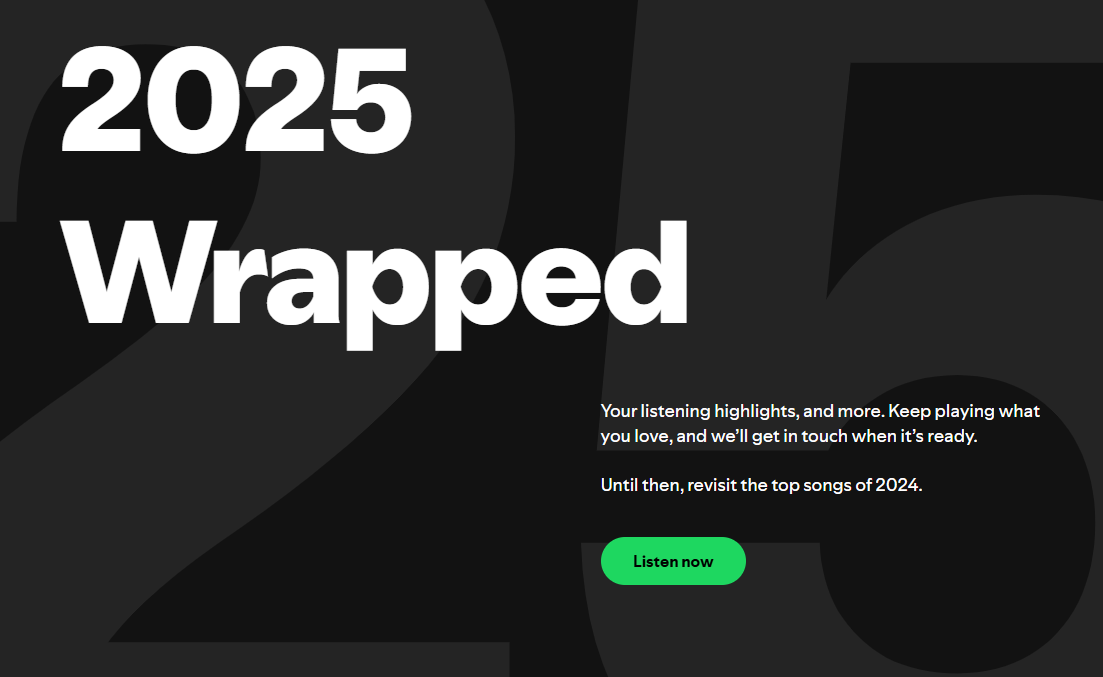 2025
Wrapped

Your listening highlights, and more. Keep playing what you love, and we'll get in touch when it's ready.

Until then, revisit the top songs of 2024.

Listen now