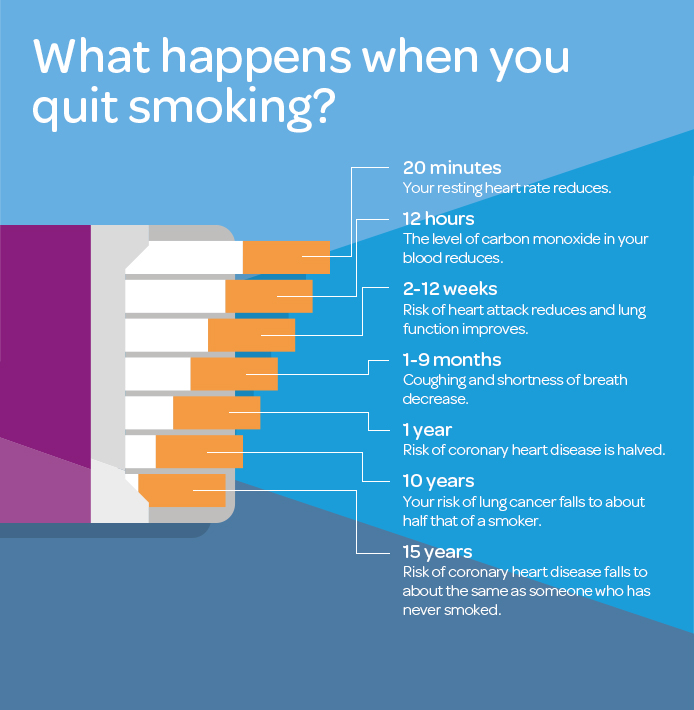 What happens when you quit smoking?

20 minutes
Your resting heart rate reduces.

12 hours
The level of carbon monoxide in your blood reduces.

2-12 weeks
Risk of heart attack reduces and lung function improves.

1-9 months
Coughing and shortness of breath decrease.

1 year
Risk of coronary heart disease is halved.

10 years
Your risk of lung cancer falls to about half that of a smoker.

15 years
Risk of coronary heart disease falls to about the same as someone who has never smoked.